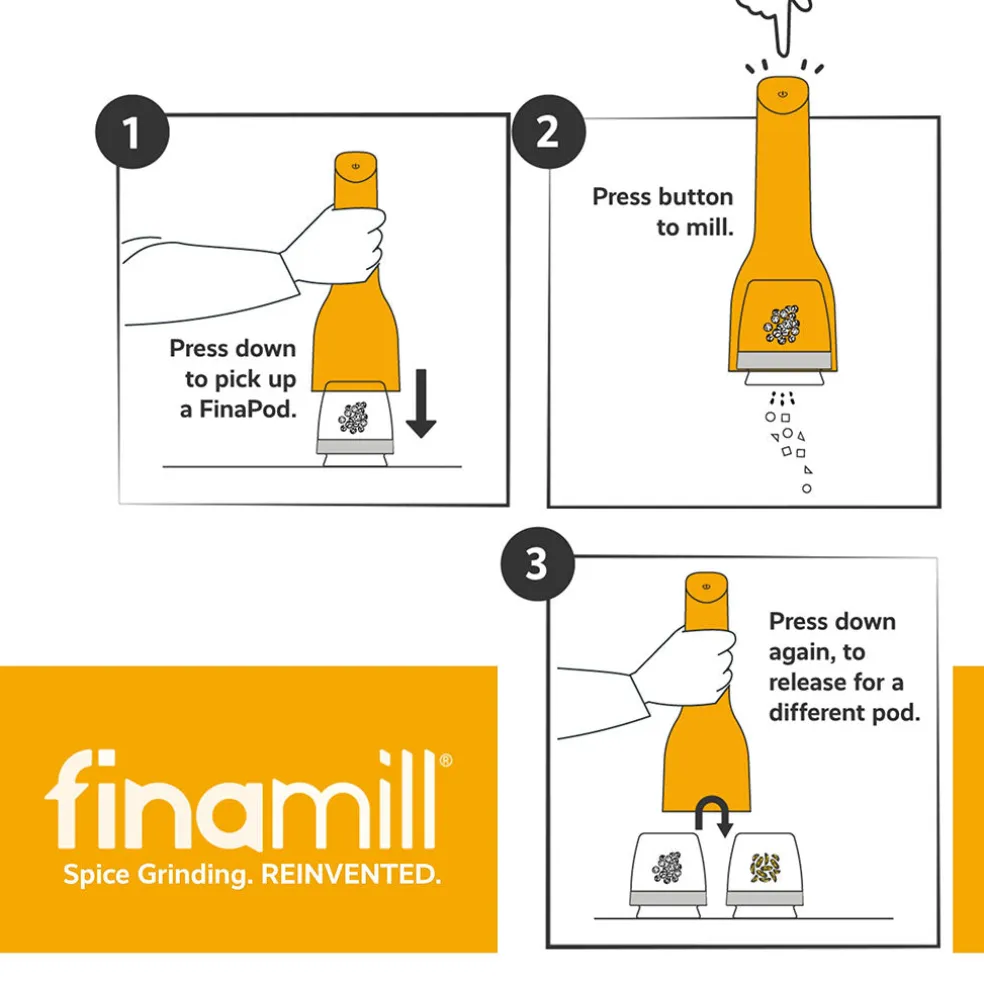 1

Press down to pick up a FinaPod.

2

Press button to mill.

3

Press down again, to release for a different pod.

finamill®

Spice Grinding. REINVENTED.